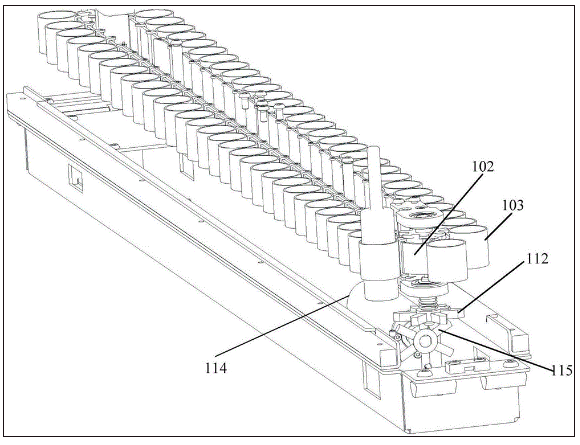 102
103
112
114
115