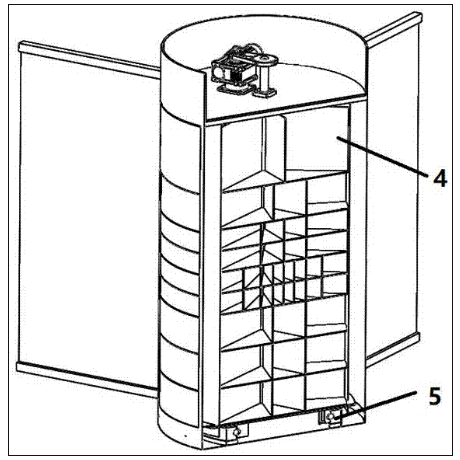 4

5