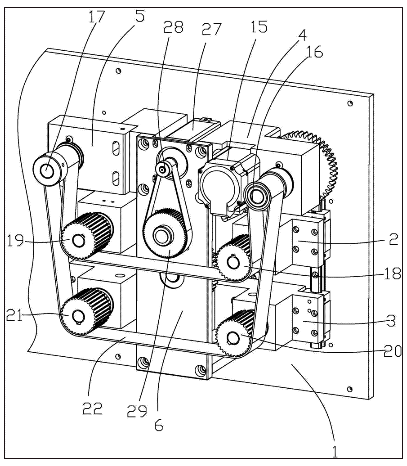 17
5
28
27
15
4
16
19
2
18
21
3
20
22
29
6
1