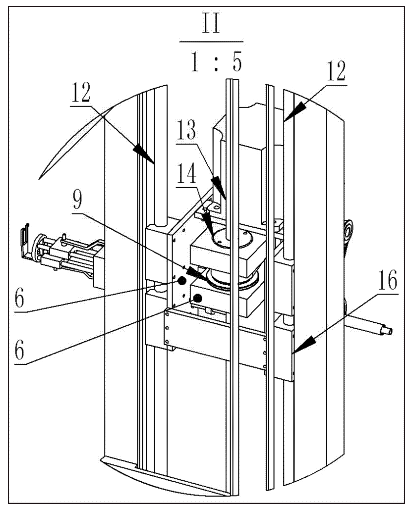 II
1 : 5
12
12
13
14
9
6
6
16