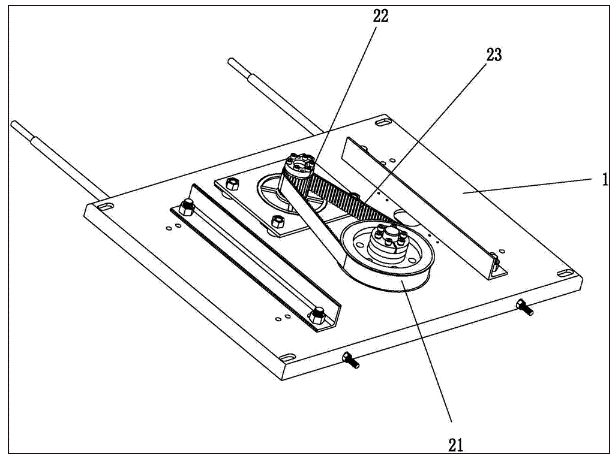 22
23
1
21