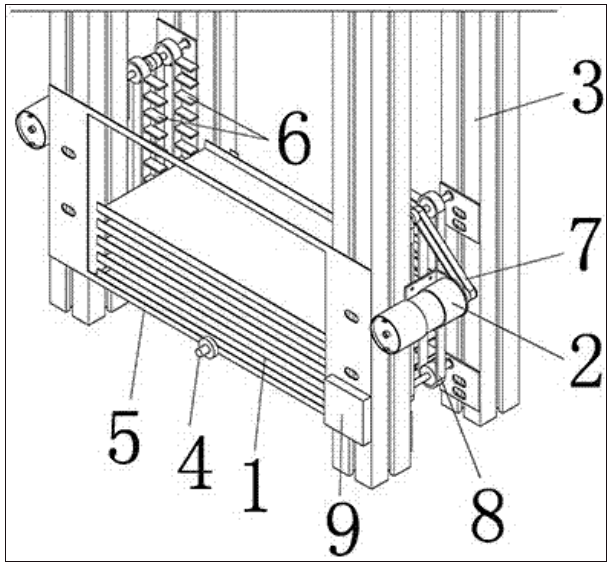 3
6
7
2
5
4
1
9
8