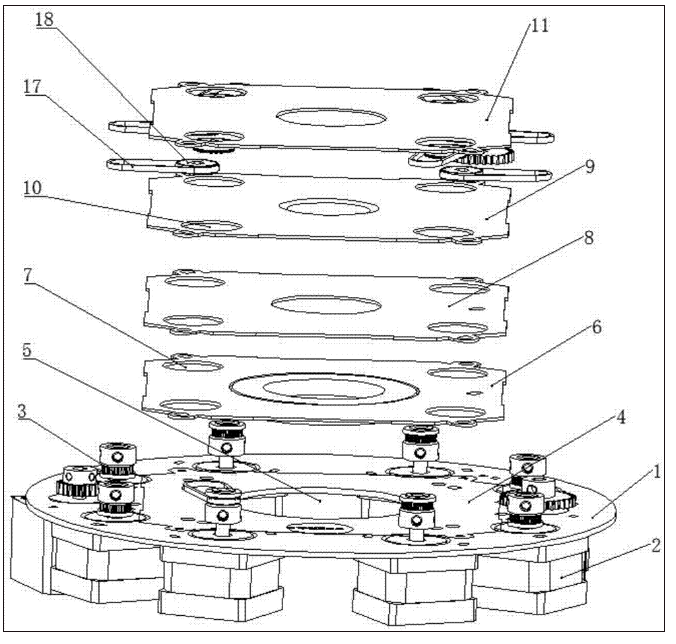 18
11
17
9
10
8
7
6
5
3
4
1
2