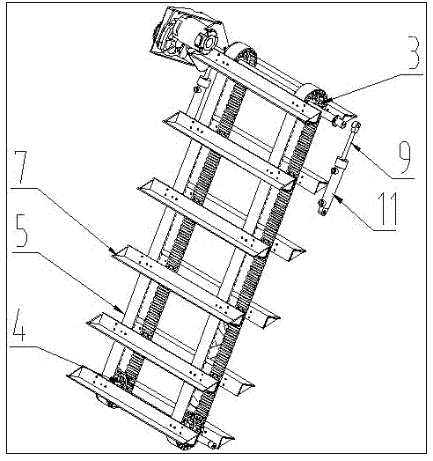 3
9
11
7
5
4