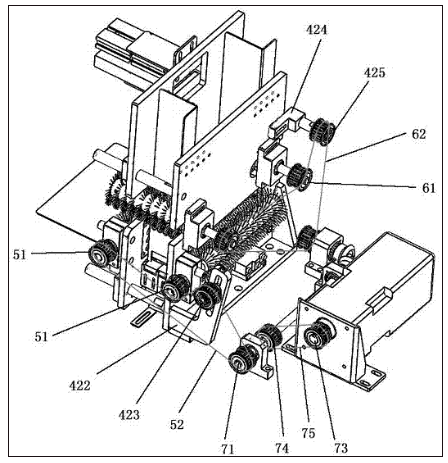 424
425
62
61
51
51
422
423
52
71
74
75
73