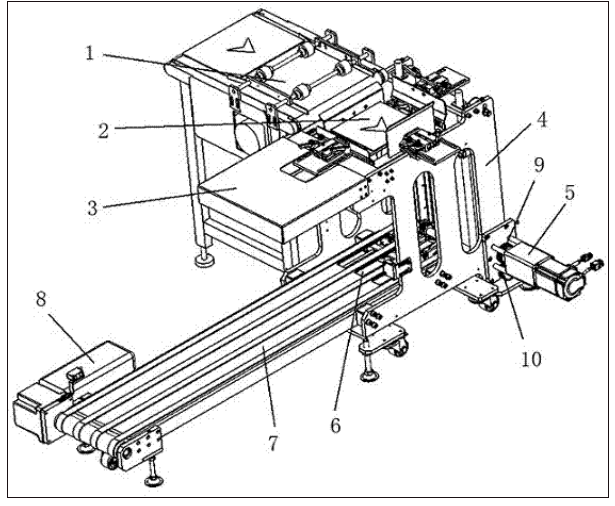 1
2
3
4
9
5
8
10
6
7