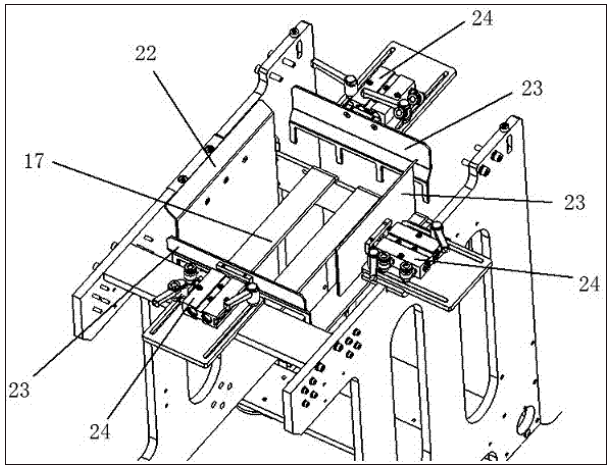 24
22
23
17
23
24
23
24