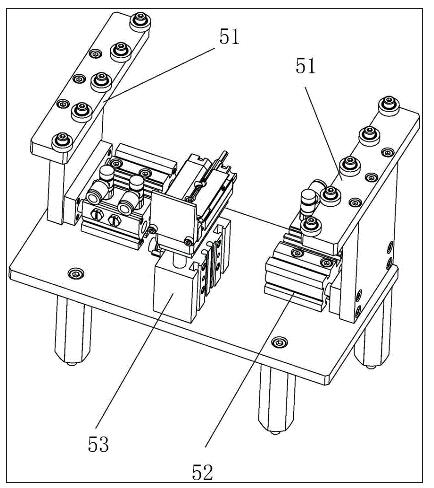 51
51
53
52