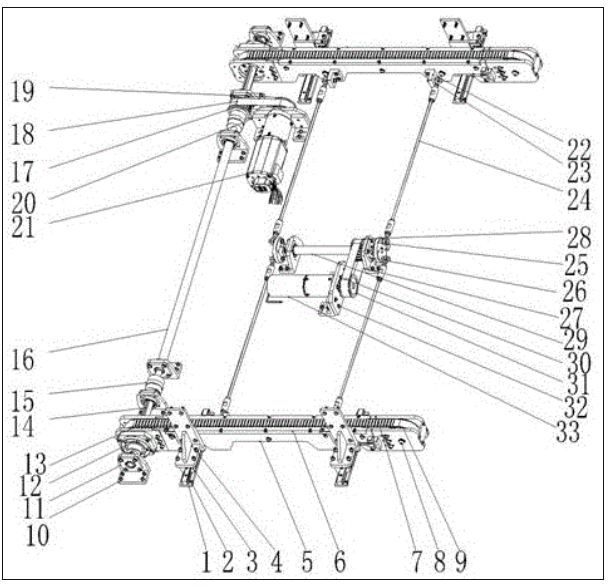 19
18
17
20
21
16
15
14
13
12
11
10
22
23
24
28
25
26
27
29
30
31
32
33
1 2 3 4 5 6 7 8 9