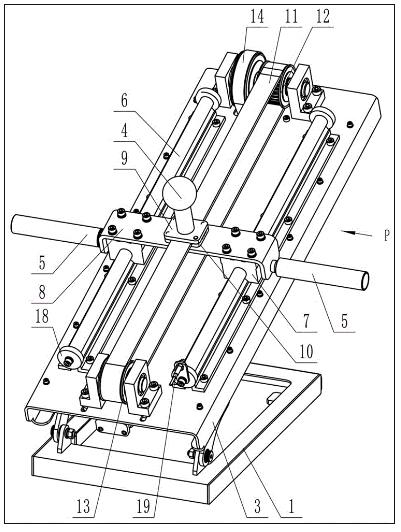 14
11
12
6
4
9
P
5
8
18
7
5
10
13
19
3
1