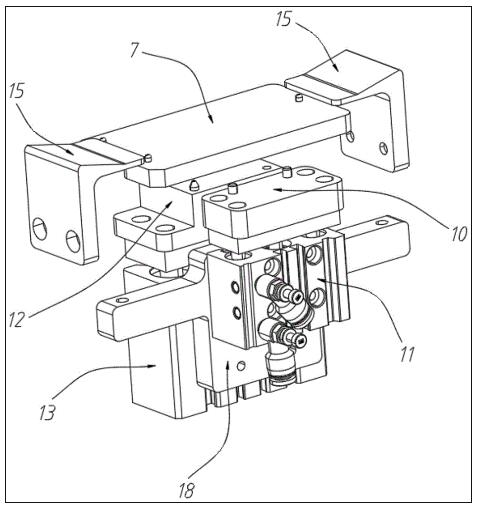 15
7
15
10
12
11
13
18